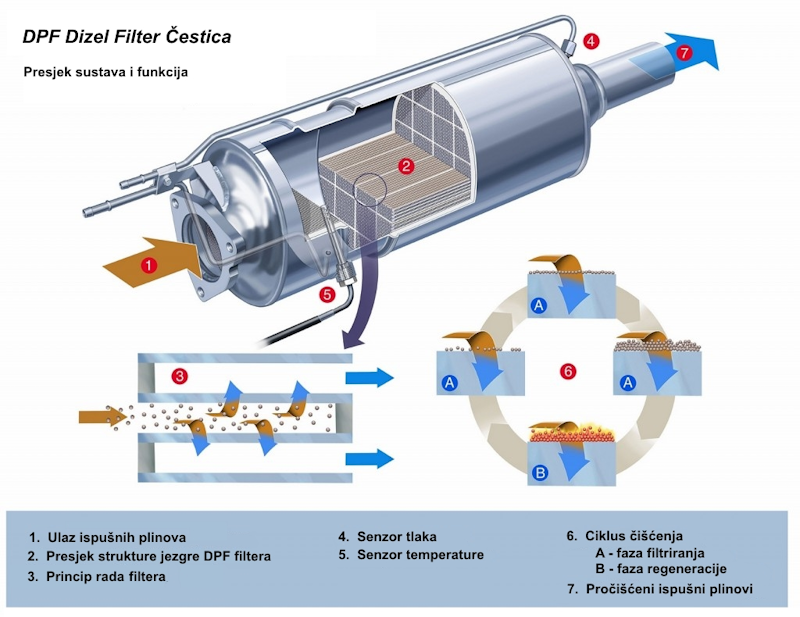 DPF Dizel Filter Čestica

Presjek sustava i funkcija

4

7

2

1

5

3

A

A

6

A

B

1. Ulaz ispušnih plinova
2. Presjek strukture jezgre DPF filtera
3. Princip rada filtera

4. Senzor tlaka
5. Senzor temperature

6. Ciklus čišćenja
A - faza filtriranja
B - faza regeneracije
7. Pročišćeni ispušni plinovi